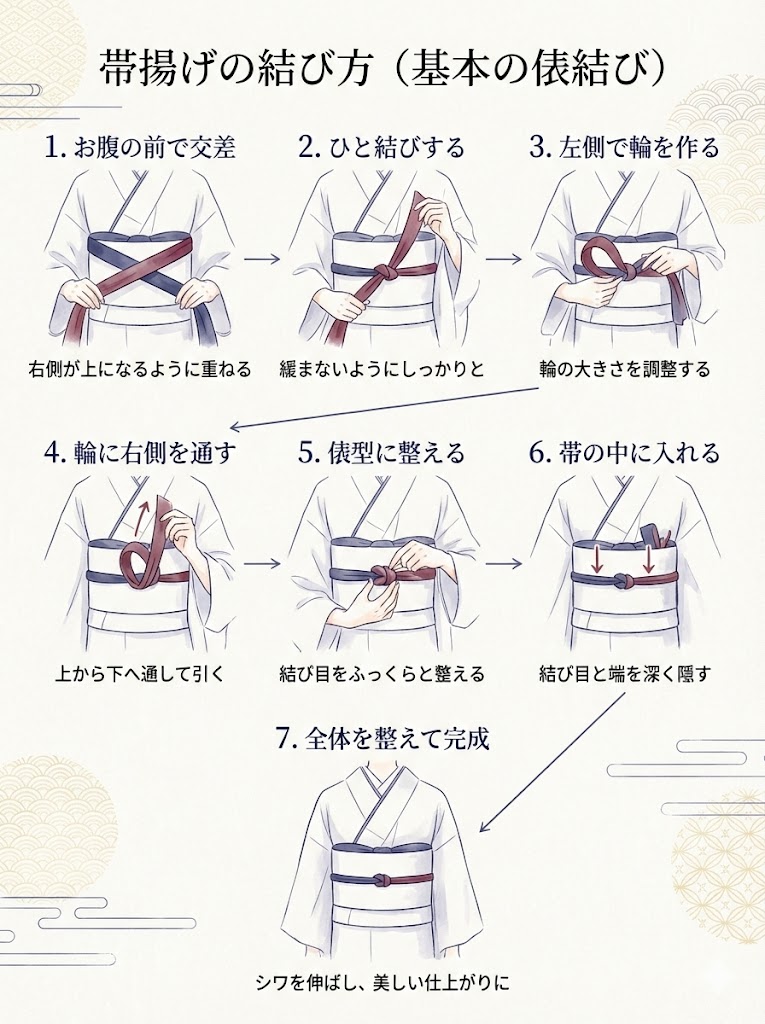 帯揚げの結び方（基本の俵結び）

1. お腹の前で交差

右側が上になるように重ねる

2. ひと結びする

緩まないようにしっかりと

3. 左側で輪を作る

輪の大きさを調整する

4. 輪に右側を通す

上から下へ通して引く

5. 俵型に整える

結び目をふっくらと整える

6. 帯の中に入れる

結び目と端を深く隠す

7. 全体を整えて完成

シワを伸ばし、美しい仕上がりに